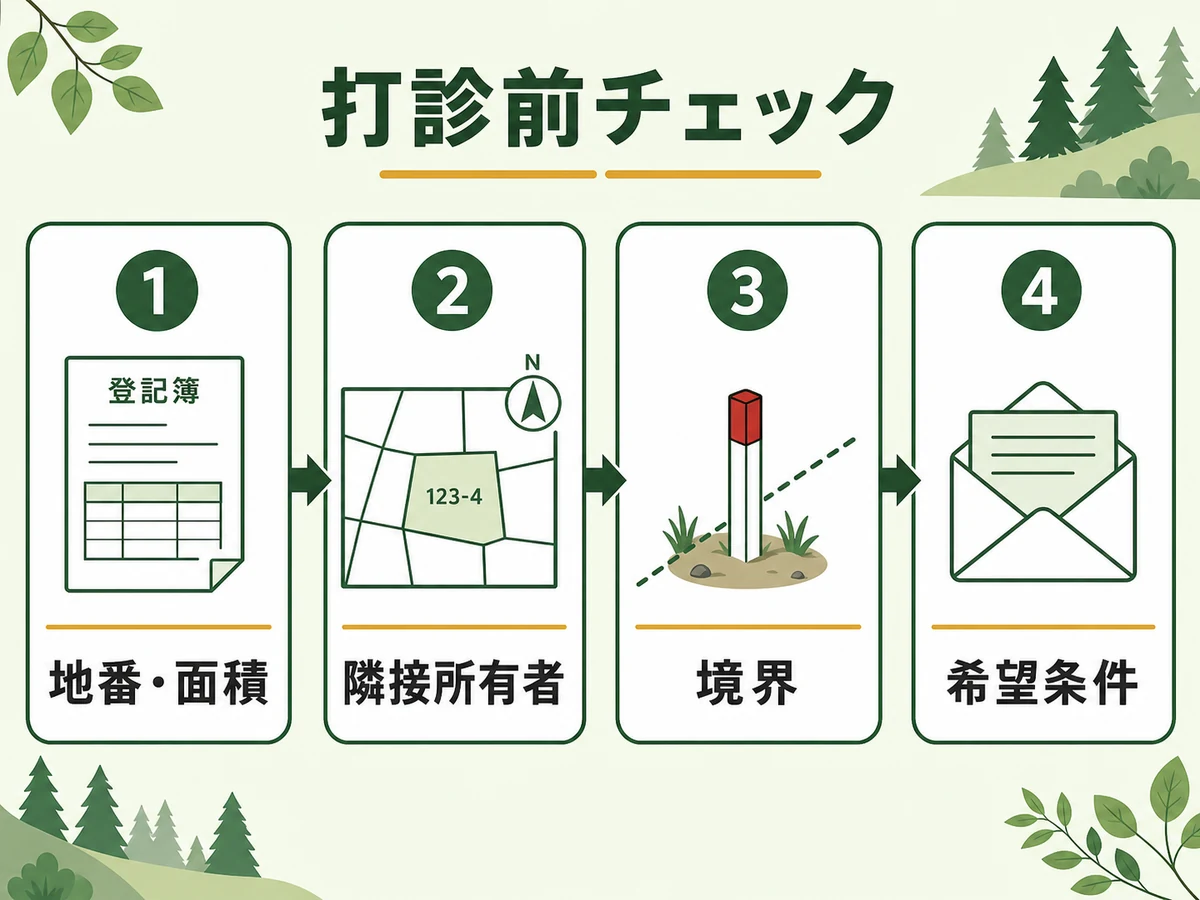 打診前チェック

1
登記簿
地番・面積

2
N
123-4
隣接所有者

3
境界

4
希望条件